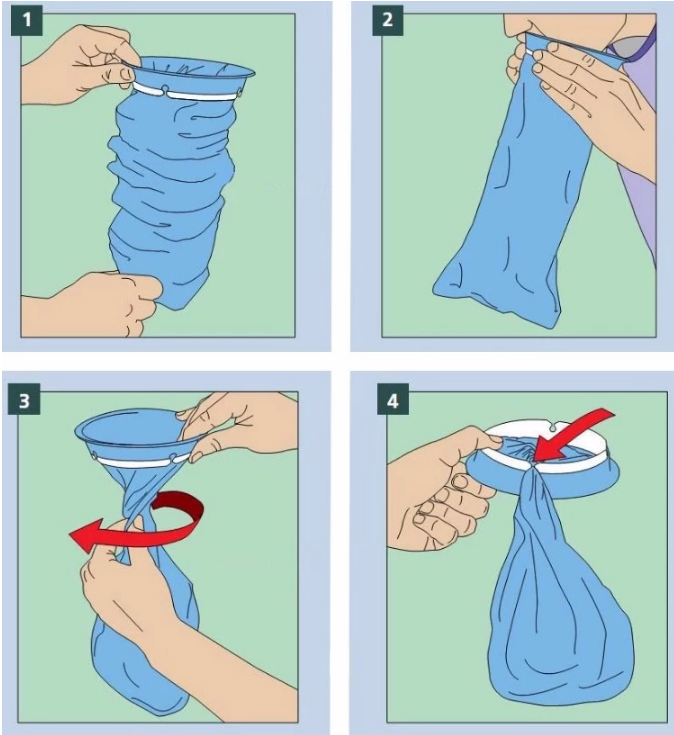 1

2

3

4