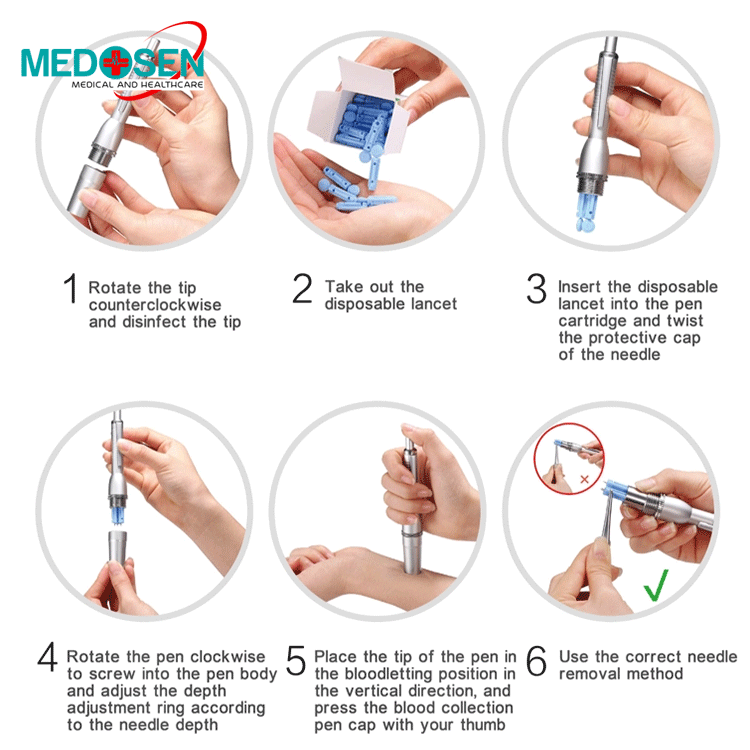 MEDOSEN
MEDICAL AND HEALTHCARE

1 Rotate the tip counterclockwise and disinfect the tip

2 Take out the disposable lancet

3 Insert the disposable lancet into the pen cartridge and twist the protective cap of the needle

4 Rotate the pen clockwise to screw into the pen body and adjust the depth adjustment ring according to the needle depth

5 Place the tip of the pen in the bloodletting position in the vertical direction, and press the blood collection pen cap with your thumb

6 Use the correct needle removal method