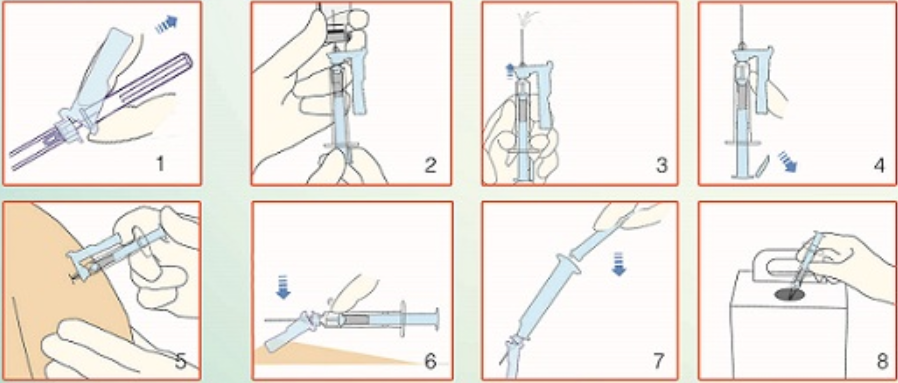 1

2

3

4

5

6

7

8